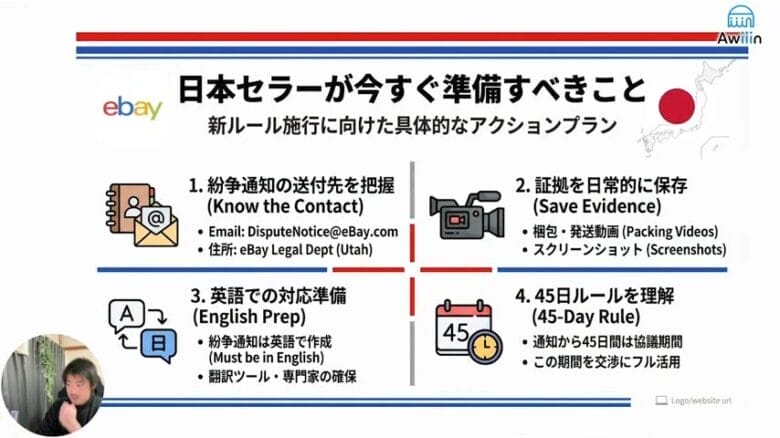 Awiiin

ebay

日本セラーが今すぐ準備すべきこと

新ルール施行に向けた具体的なアクションプラン

1. 紛争通知の送付先を把握 (Know the Contact)

• Email: DisputeNotice@eBay.com
• 住所: eBay Legal Dept (Utah)

2. 証拠を日常的に保存 (Save Evidence)

• 梱包・発送動画 (Packing Videos)
• スクリーンショット (Screenshots)

A
日

3. 英語での対応準備 (English Prep)

• 紛争通知は英語で作成 (Must be in English)
• 翻訳ツール・専門家の確保

45

4. 45日ルールを理解 (45-Day Rule)

• 通知から45日間は協議期間
• この期間を交渉にフル活用

Logo/website url